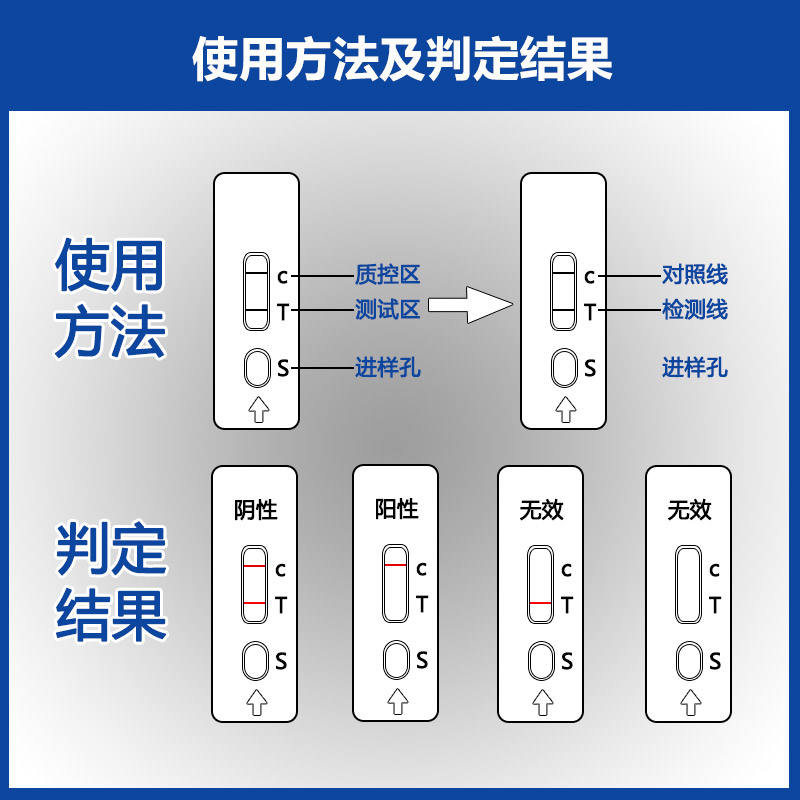 使用方法及判定结果

使用方法

C 质控区
T 测试区
S 进样孔

C 对照线
T 检测线
S 进样孔

判定结果

阴性
C
T
S

阳性
C
T
S

无效
C
T
S

无效
C
T
S